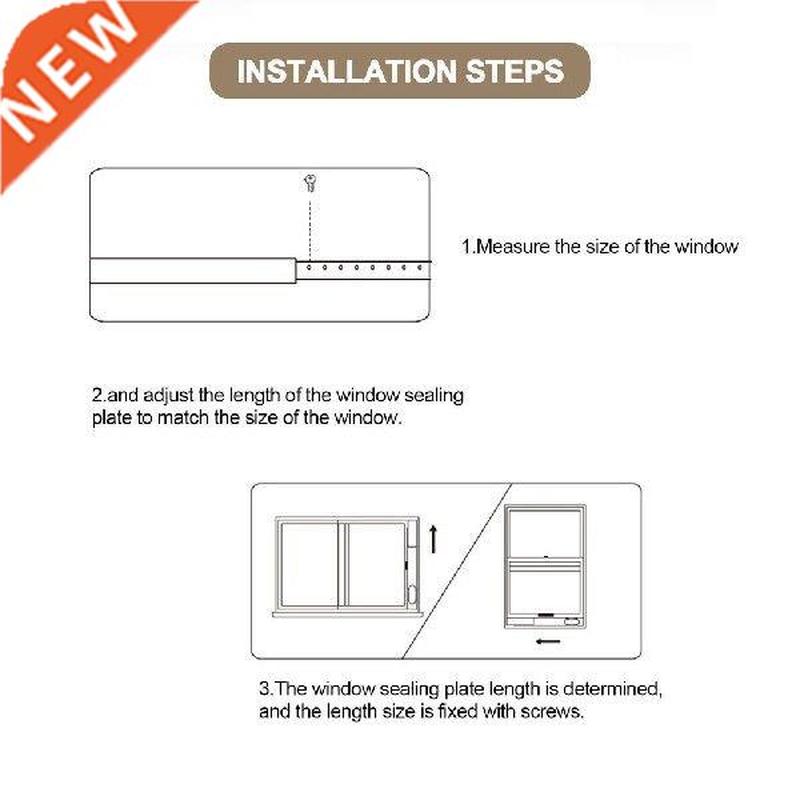 NEW

INSTALLATION STEPS

1.Measure the size of the window

2.and adjust the length of the window sealing plate to match the size of the window.

3.The window sealing plate length is determined, and the length size is fixed with screws.