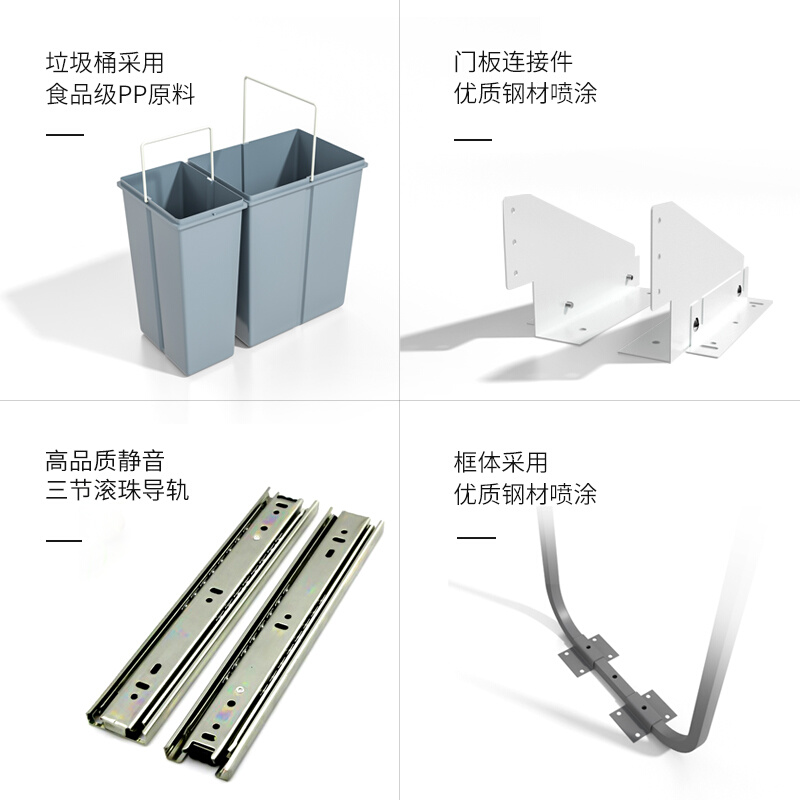 垃圾桶采用
食品级PP原料

门板连接件
优质钢材喷涂

高品质静音
三节滚珠导轨

框体采用
优质钢材喷涂