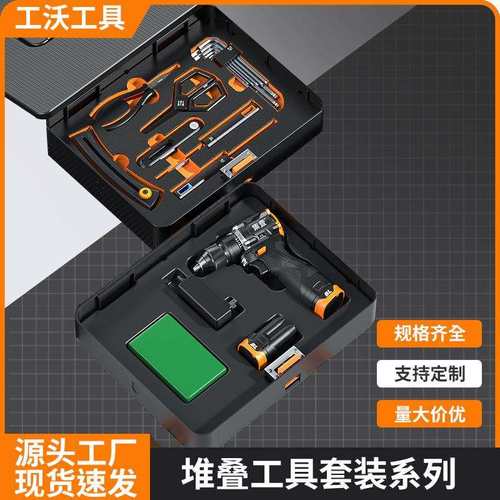 工沃工具

规格齐全

支持定制

量大价优

源头工厂
现货速发

堆叠工具套装系列