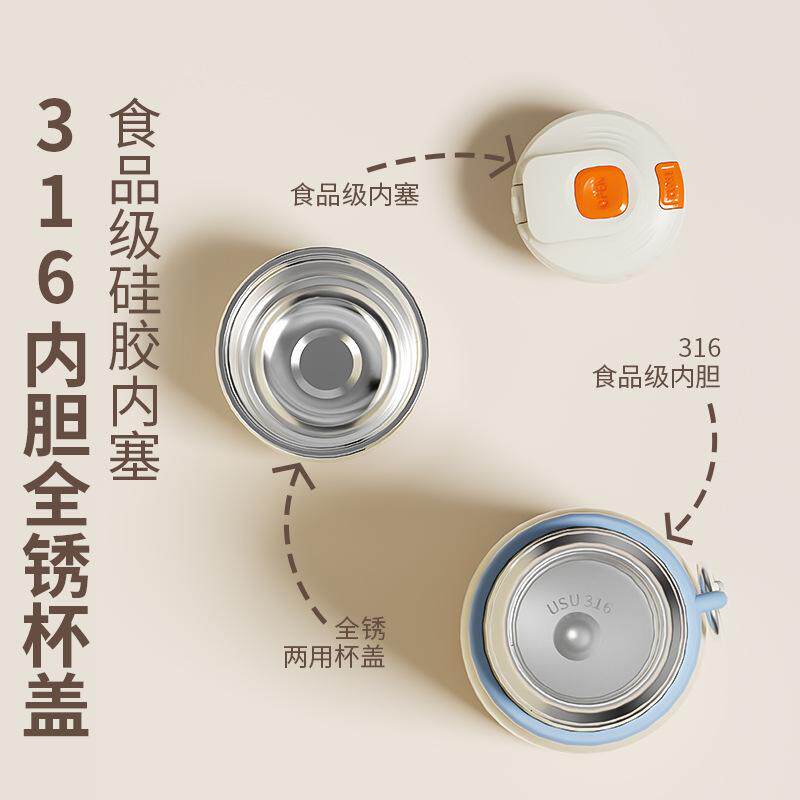 316内胆全锈杯盖

食品级硅胶内塞

食品级内塞

316
食品级内胆

全锈
两用杯盖

USU 316