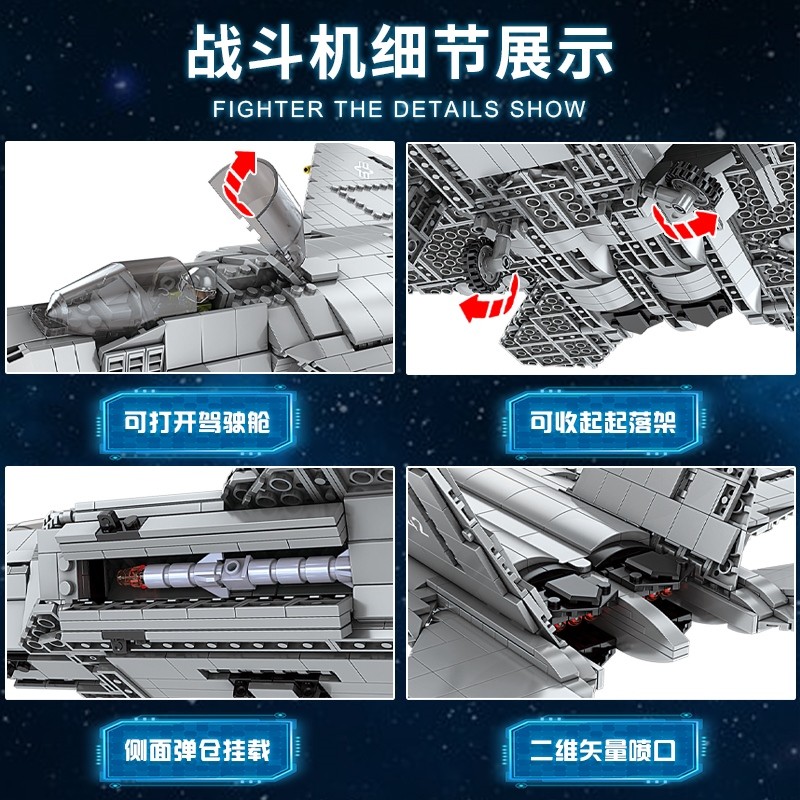 战斗机细节展示
FIGHTER THE DETAILS SHOW

可打开驾驶舱

可收起起落架

侧面弹仓挂载

二维矢量喷口