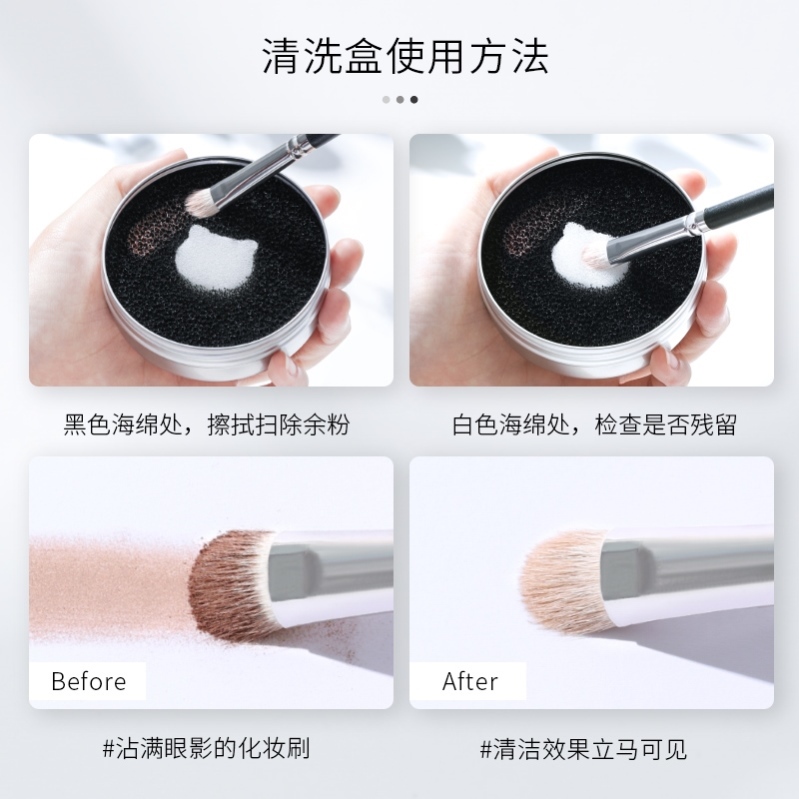 清洗盒使用方法

黑色海绵处，擦拭扫除余粉

白色海绵处，检查是否残留

Before

After

#沾满眼影的化妆刷

#清洁效果立马可见