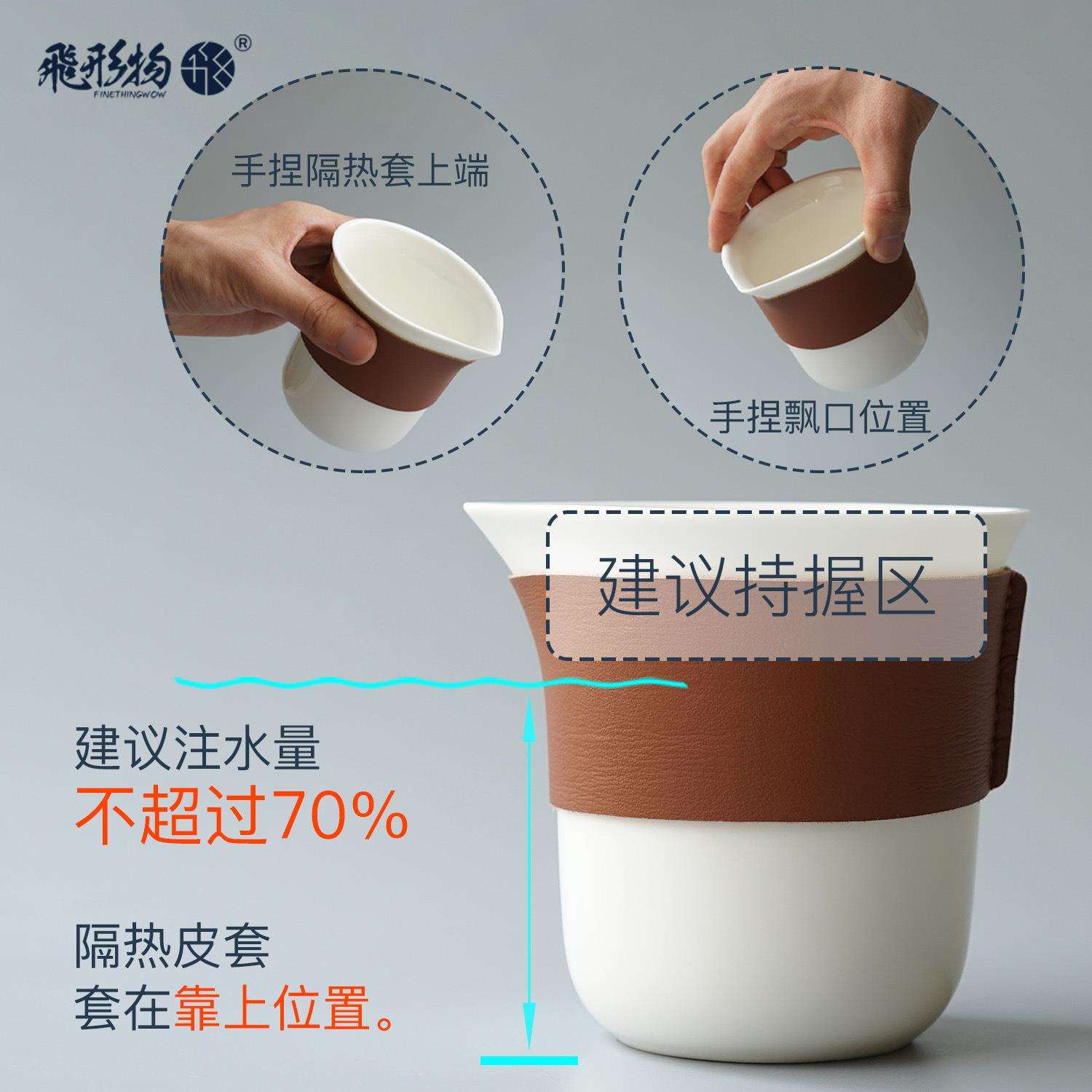 飛形物 ®
FINETHINGWOW

手捏隔热套上端

手捏飘口位置

建议持握区

建议注水量
不超过70%

隔热皮套
套在靠上位置。