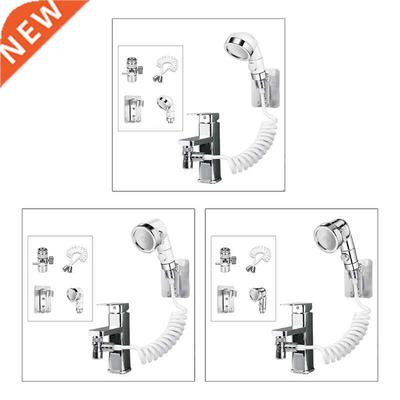 NEW