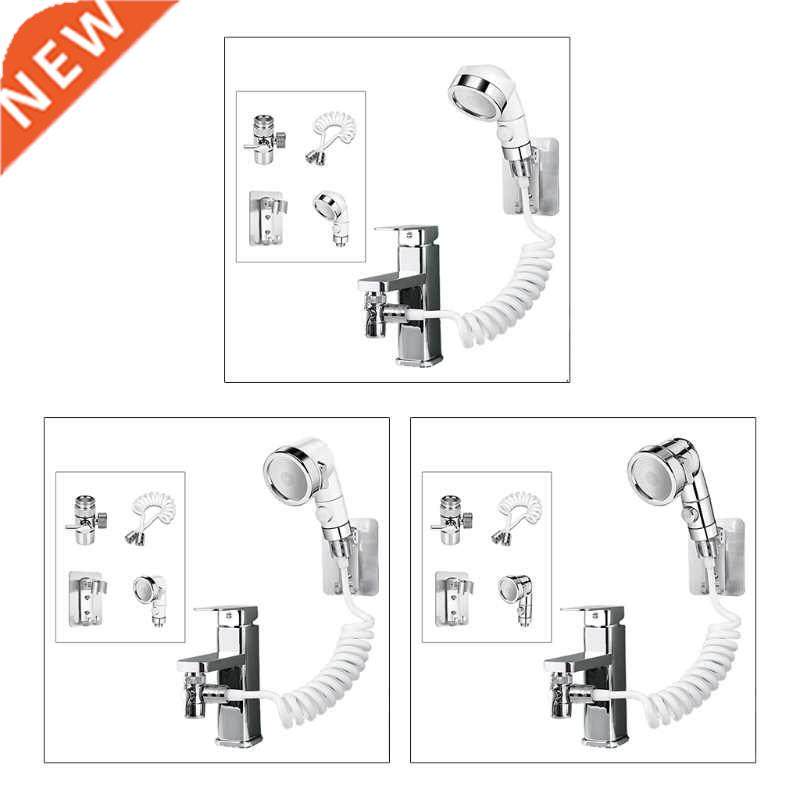 NEW