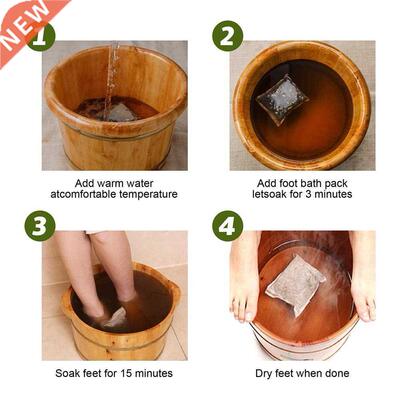 NEW

1

Add warm water atcomfortable temperature

2

Add foot bath pack letsoak for 3 minutes

3

Soak feet for 15 minutes

4

Dry feet when done