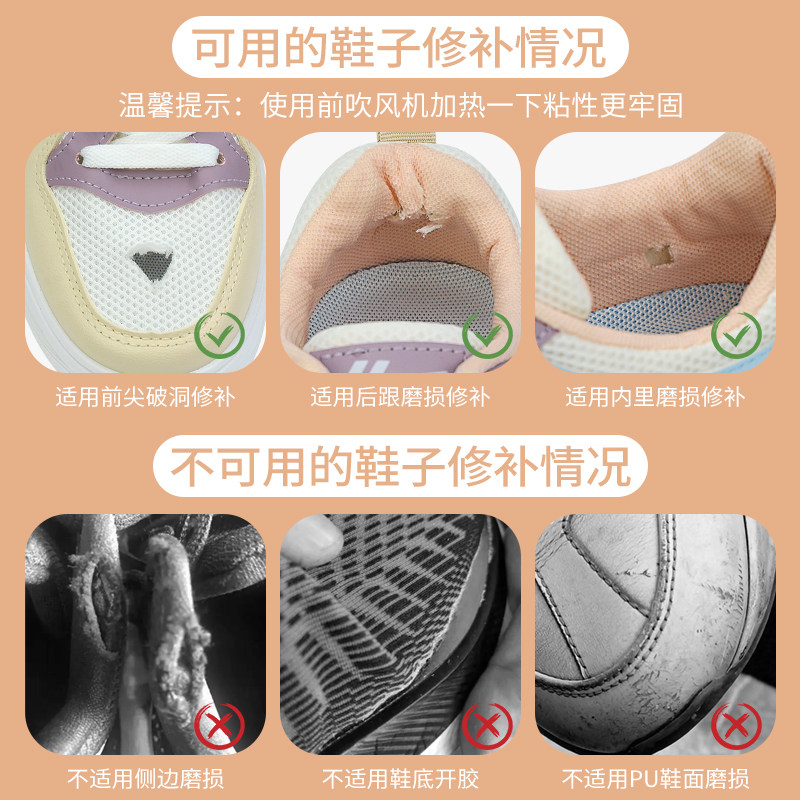 可用的鞋子修补情况

温馨提示：使用前吹风机加热一下粘性更牢固

适用前尖破洞修补

适用后跟磨损修补

适用内里磨损修补

不可用的鞋子修补情况

不适用侧边磨损

不适用鞋底开胶

不适用PU鞋面磨损