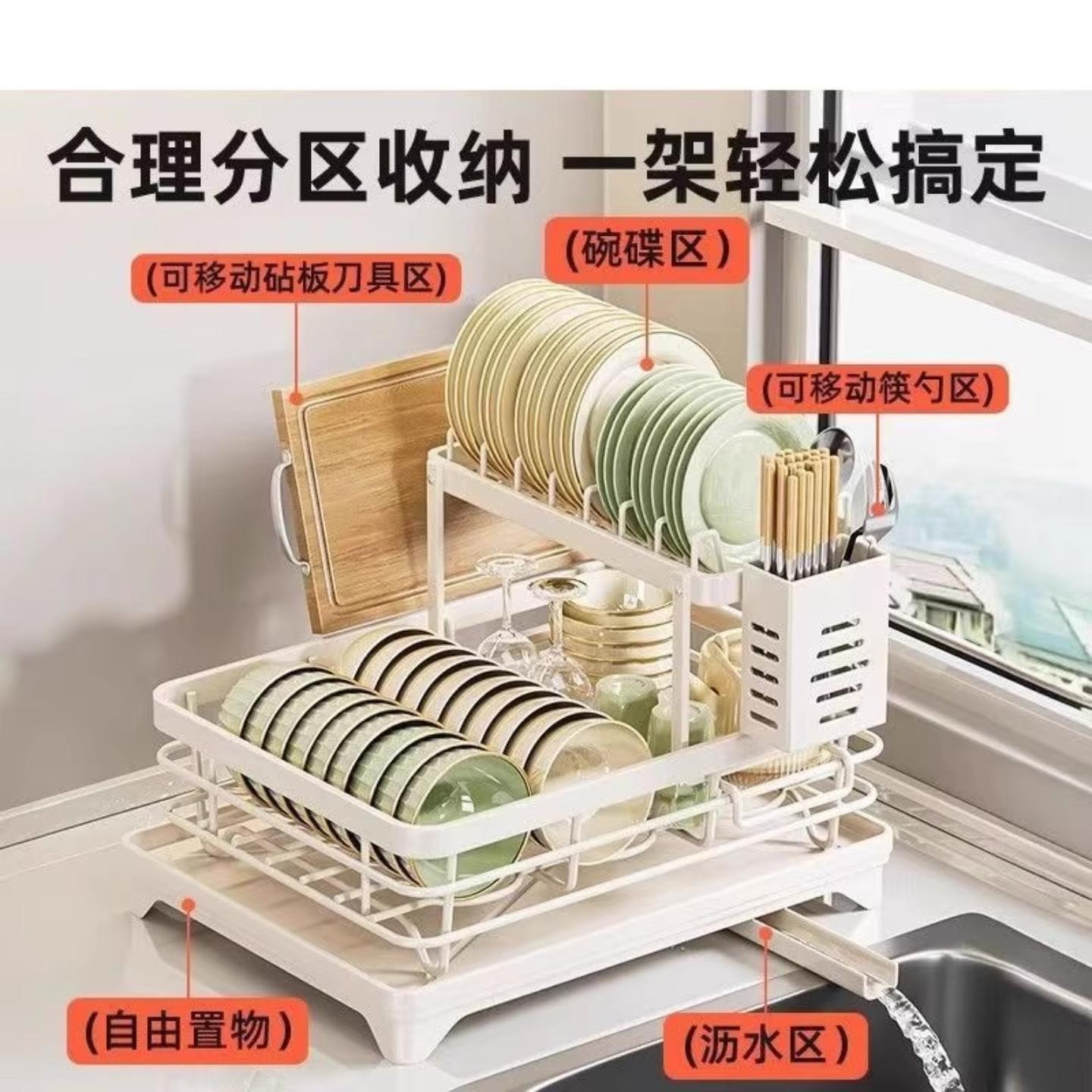 合理分区收纳 一架轻松搞定

(可移动砧板刀具区)

(碗碟区)

(可移动筷勺区)

(自由置物)

(沥水区)