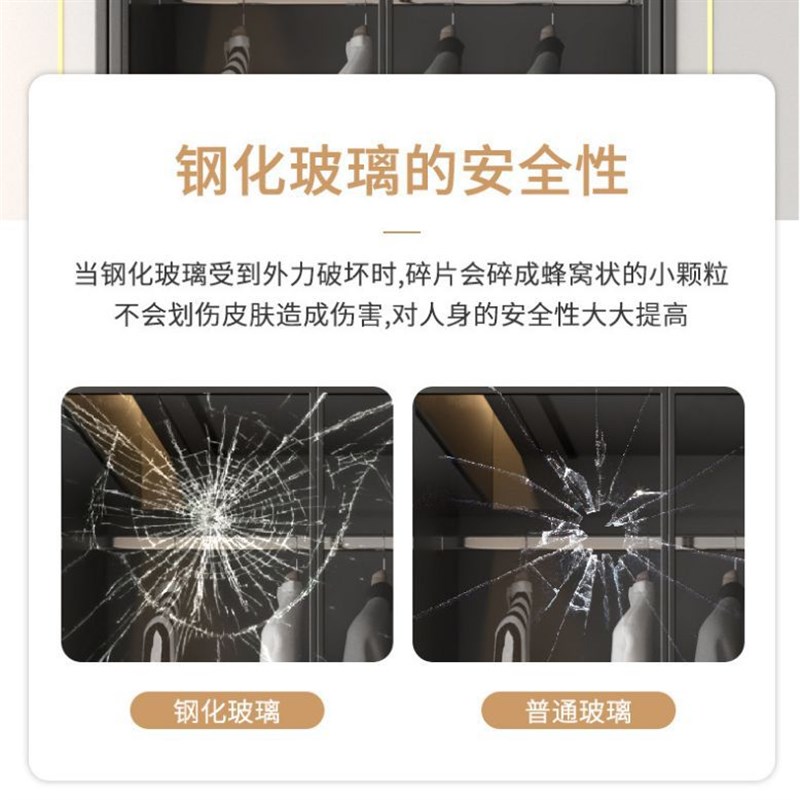 钢化玻璃的安全性

当钢化玻璃受到外力破坏时,碎片会碎成蜂窝状的小颗粒
不会划伤皮肤造成伤害,对人身的安全性大大提高

钢化玻璃

普通玻璃