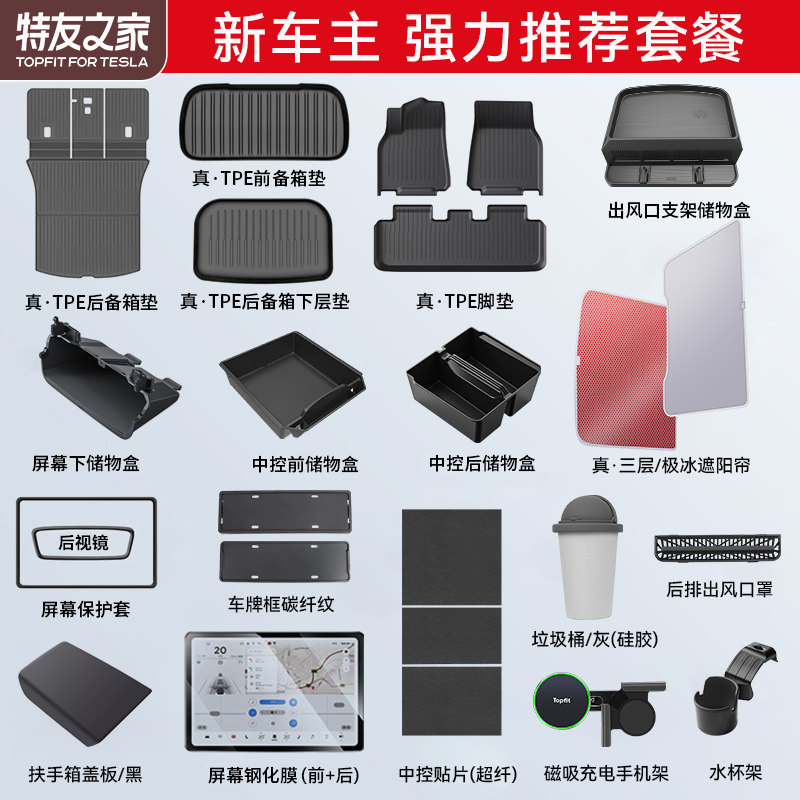 特友之家
TOPFIT FOR TESLA

新车主 强力推荐套餐

真·TPE前备箱垫

出风口支架储物盒

真·TPE后备箱垫

真·TPE后备箱下层垫

真·TPE脚垫

屏幕下储物盒

中控前储物盒

中控后储物盒

真·三层/极冰遮阳帘

后视镜

屏幕保护套

车牌框碳纤纹

后排出风口罩

垃圾桶/灰(硅胶)

20

Topfit

扶手箱盖板/黑

屏幕钢化膜 (前+后)

中控贴片(超纤)

磁吸充电手机架

水杯架