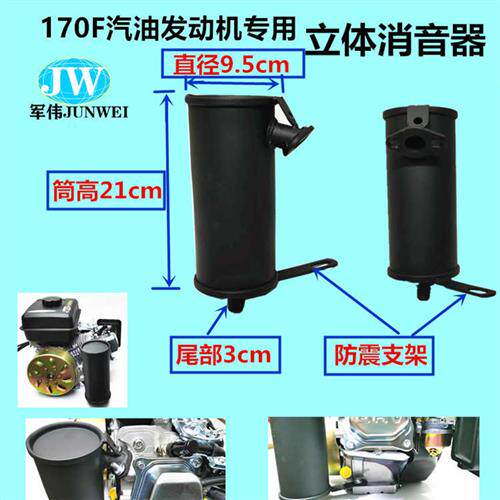 170F汽油发动机专用 立体消音器

JW
军伟JUNWEI

直径9.5cm

筒高21cm

尾部3cm

防震支架