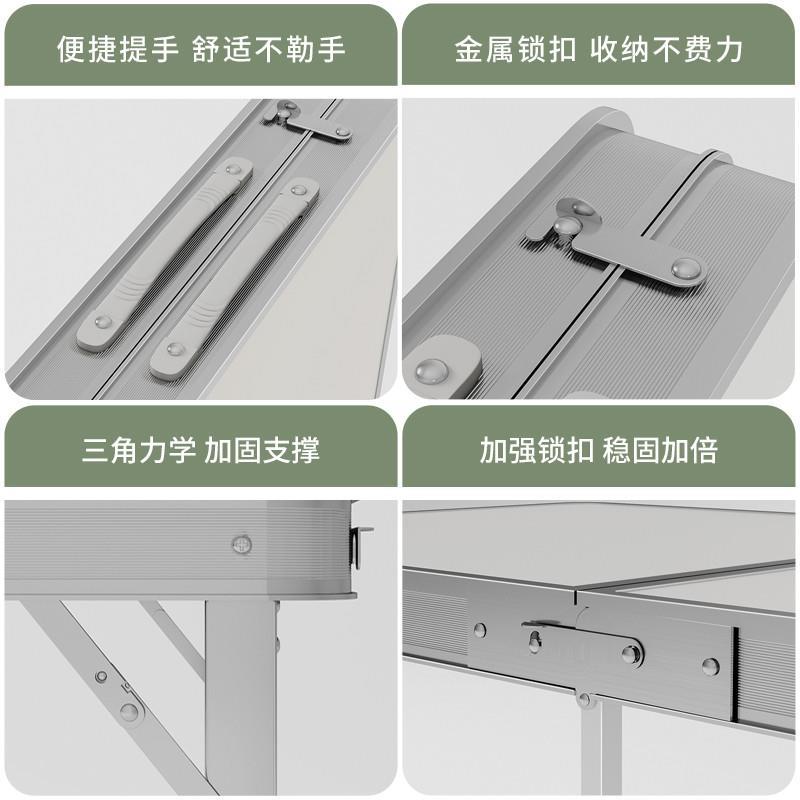 便捷提手 舒适不勒手

金属锁扣 收纳不费力

三角力学 加固支撑

加强锁扣 稳固加倍