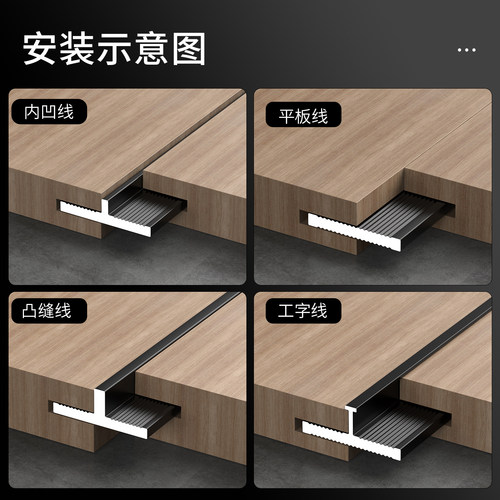 安装示意图

...

内凹线

平板线

凸缝线

工字线