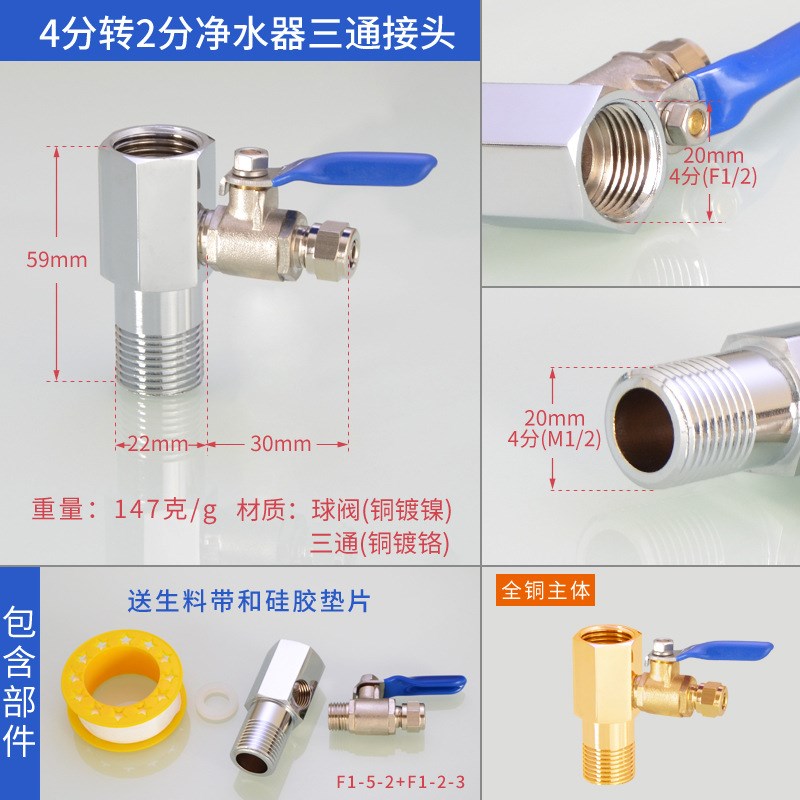 4分转2分净水器三通接头

59mm

22mm

30mm

重量：147克/g 材质：球阀(铜镀镍)
三通(铜镀铬)

20mm
4分(F1/2)

20mm
4分(M1/2)

包含部件

送生料带和硅胶垫片

F1-5-2+F1-2-3

全铜主体