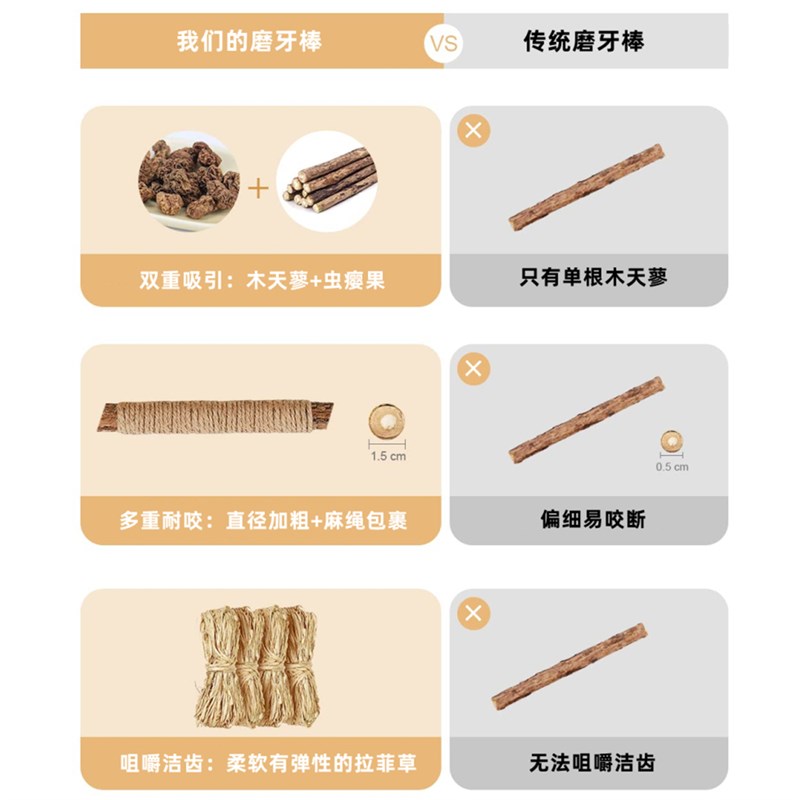 我们的磨牙棒
VS
传统磨牙棒

+
双重吸引：木天蓼+虫瘿果

只有单根木天蓼

1.5 cm
多重耐咬：直径加粗+麻绳包裹

0.5 cm
偏细易咬断

咀嚼洁齿：柔软有弹性的拉菲草

无法咀嚼洁齿