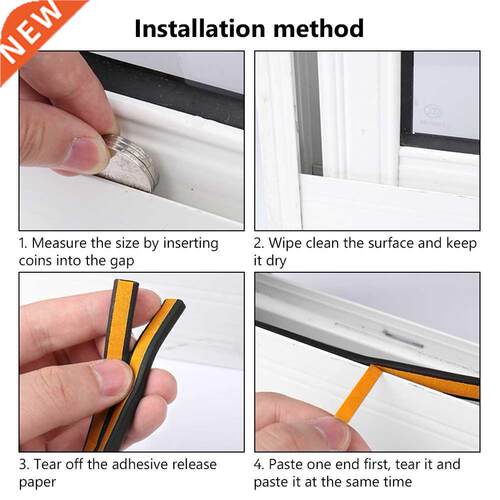 NEW

Installation method

1. Measure the size by inserting coins into the gap

2. Wipe clean the surface and keep it dry

3. Tear off the adhesive release paper

4. Paste one end first, tear it and paste it at the same time