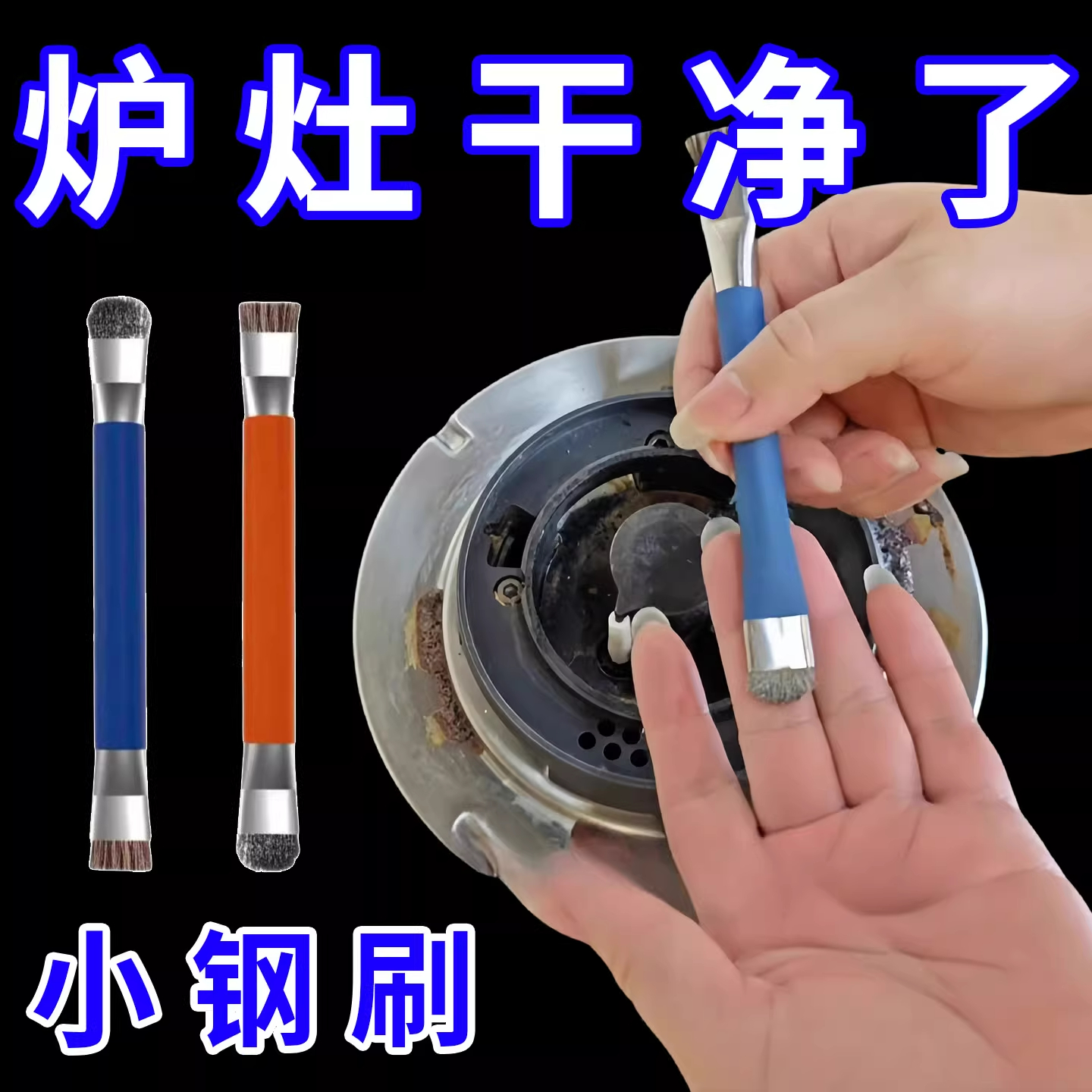 炉灶干净了

小钢刷