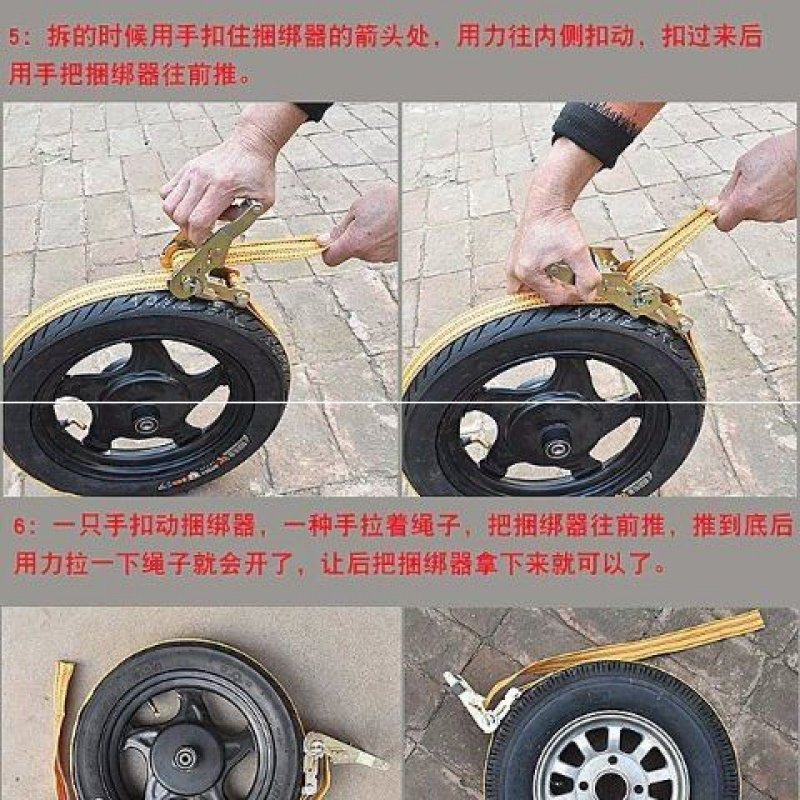 5：拆的时候用手扣住捆绑器的箭头处，用力往内侧扣动，扣过来后用手把捆绑器往前推。

6：一只手扣动捆绑器，一种手拉着绳子，把捆绑器往前推，推到底后用力拉一下绳子就会开了，让后把捆绑器拿下来就可以了。