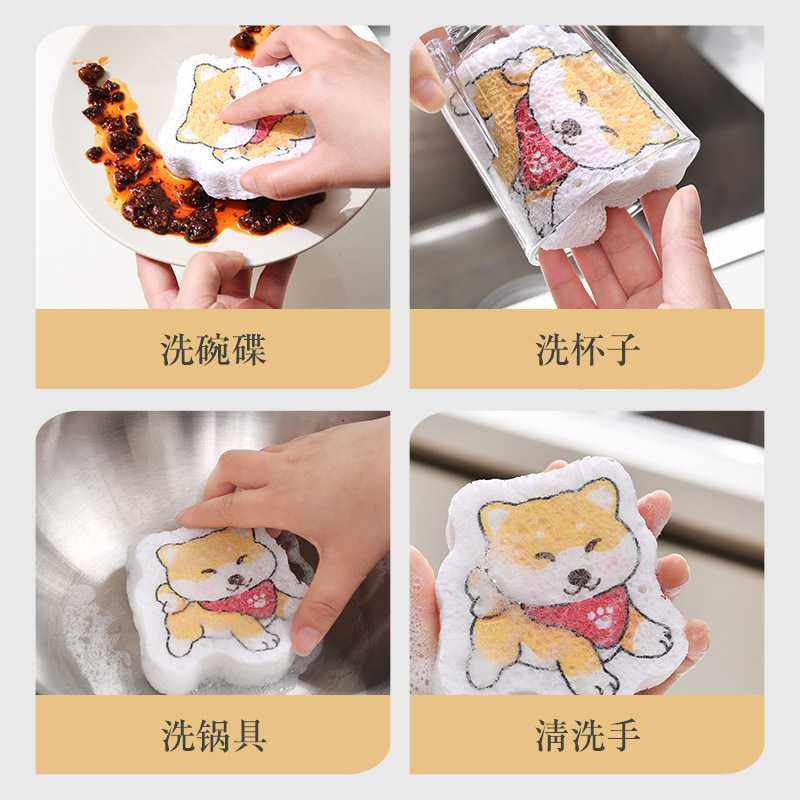 洗碗碟

洗杯子

洗锅具

清洗手