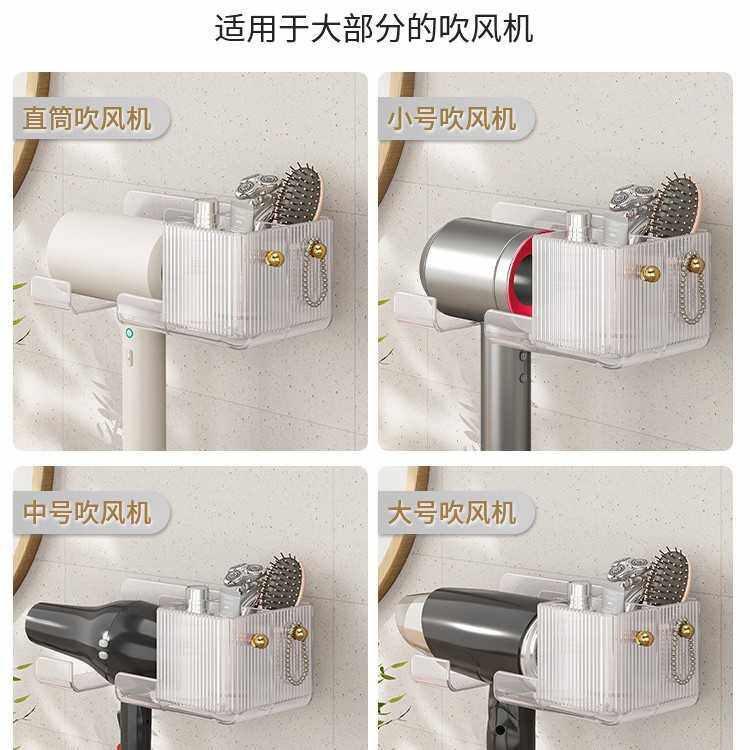 适用于大部分的吹风机

直筒吹风机

小号吹风机

中号吹风机

大号吹风机