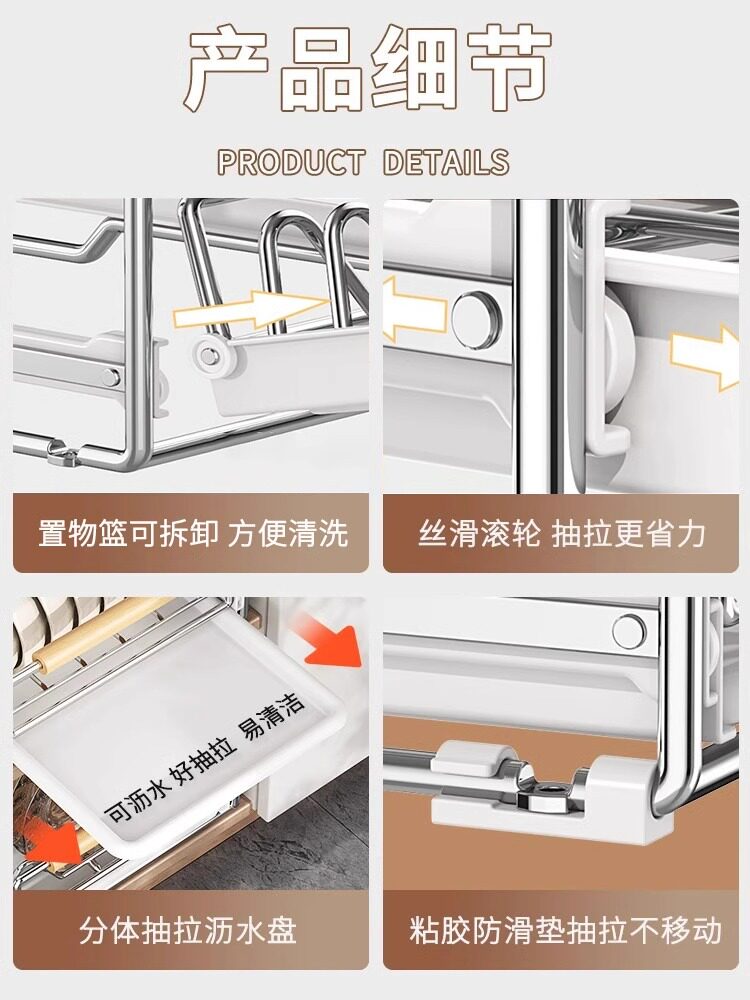 产品细节

PRODUCT DETAILS

置物篮可拆卸 方便清洗

丝滑滚轮 抽拉更省力

可沥水 好抽拉 易清洁

分体抽拉沥水盘

粘胶防滑垫抽拉不移动