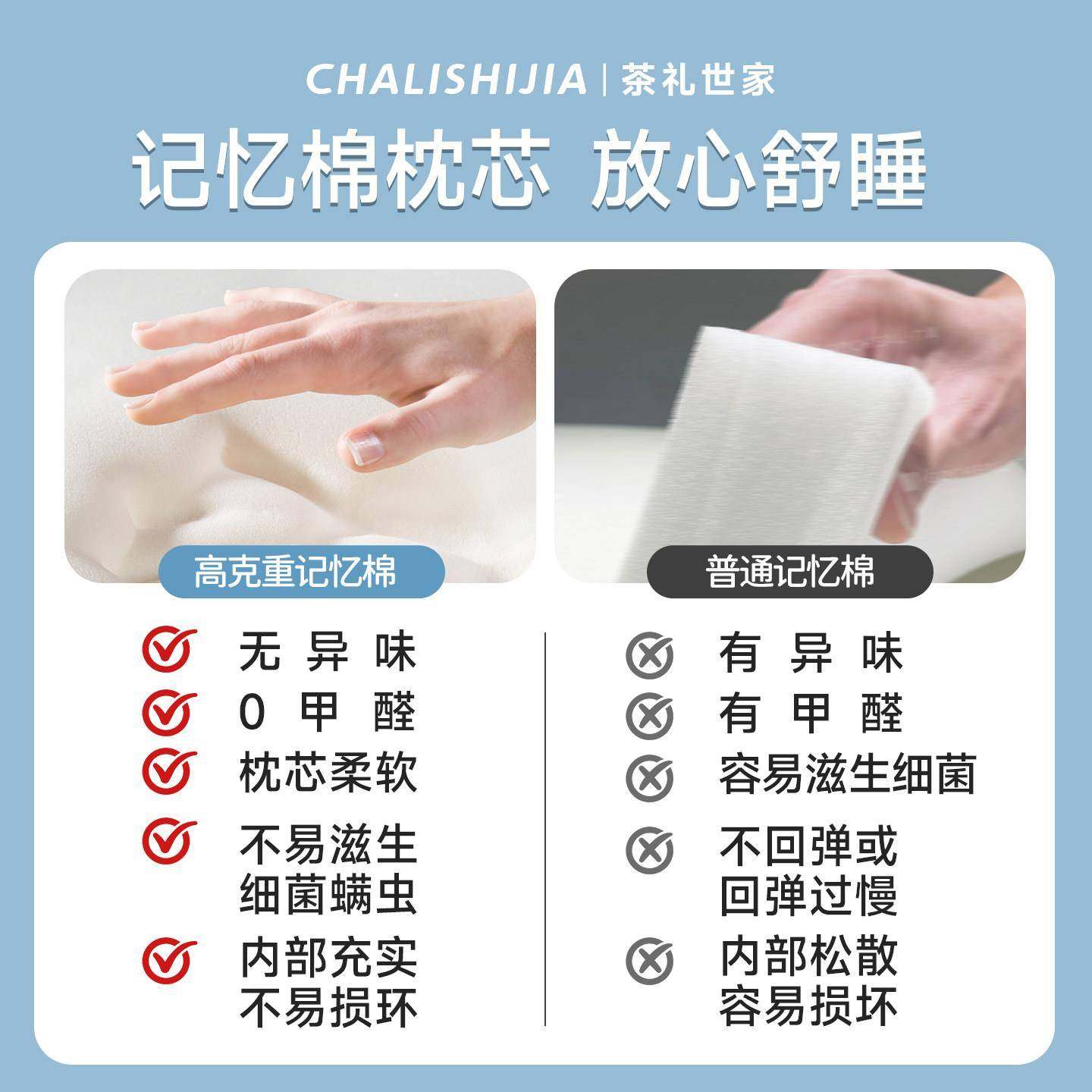 CHALISHIJIA | 茶礼世家

记忆棉枕芯 放心舒睡

高克重记忆棉

无 异 味
0 甲 醛
枕芯柔软
不易滋生细菌螨虫
内部充实不易损坏

普通记忆棉

有 异 味
有 甲 醛
容易滋生细菌
不回弹或回弹过慢
内部松散容易损坏