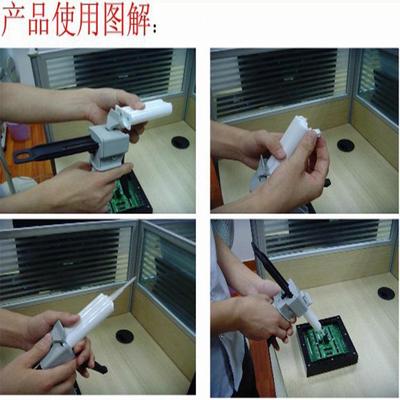 产品使用图解: