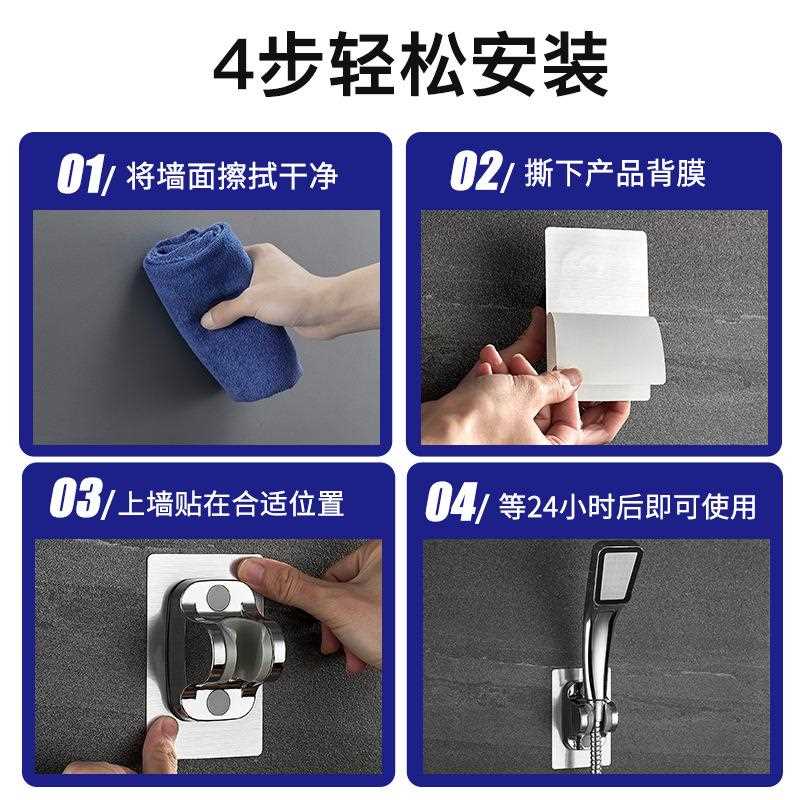 4步轻松安装

01/ 将墙面擦拭干净

02/ 撕下产品背膜

03/ 上墙贴在合适位置

04/ 等24小时后即可使用