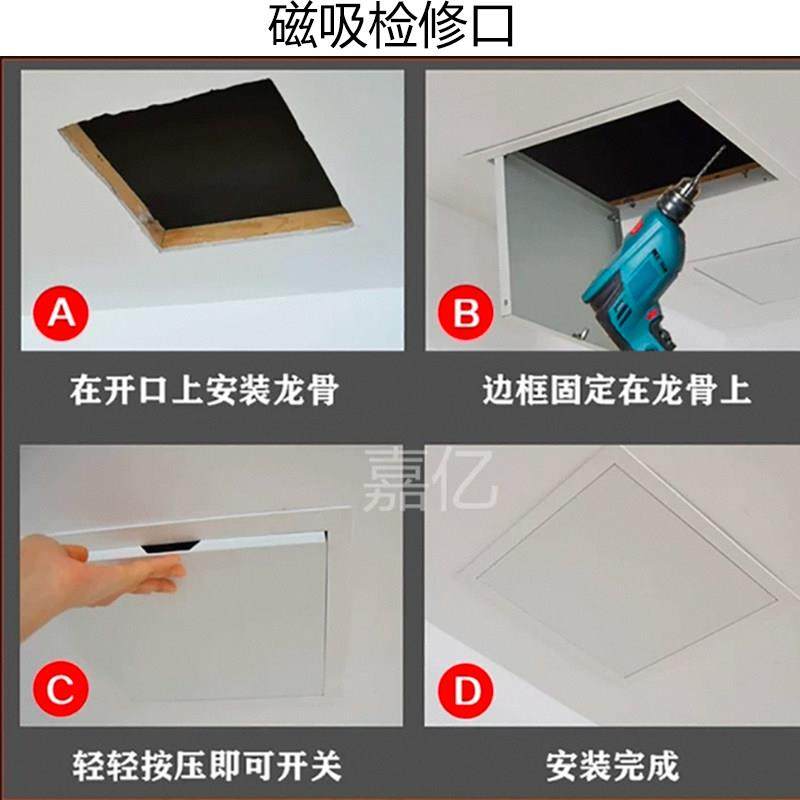 磁吸检修口

A
在开口上安装龙骨

B
边框固定在龙骨上

嘉亿

C
轻轻按压即可开关

D
安装完成