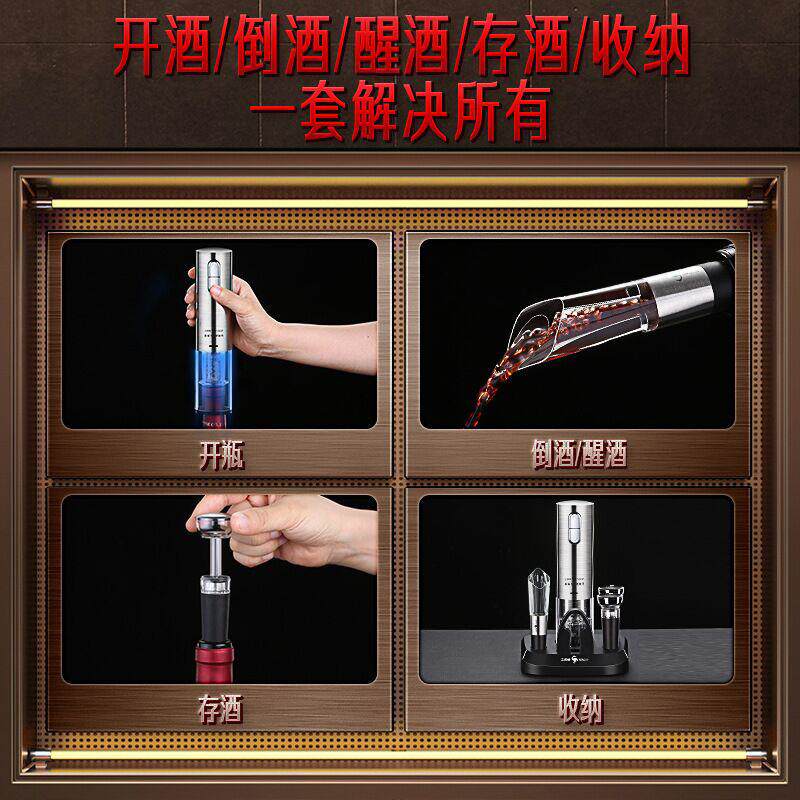 开酒/倒酒/醒酒/存酒/收纳
一套解决所有

开瓶

倒酒/醒酒

存酒

收纳