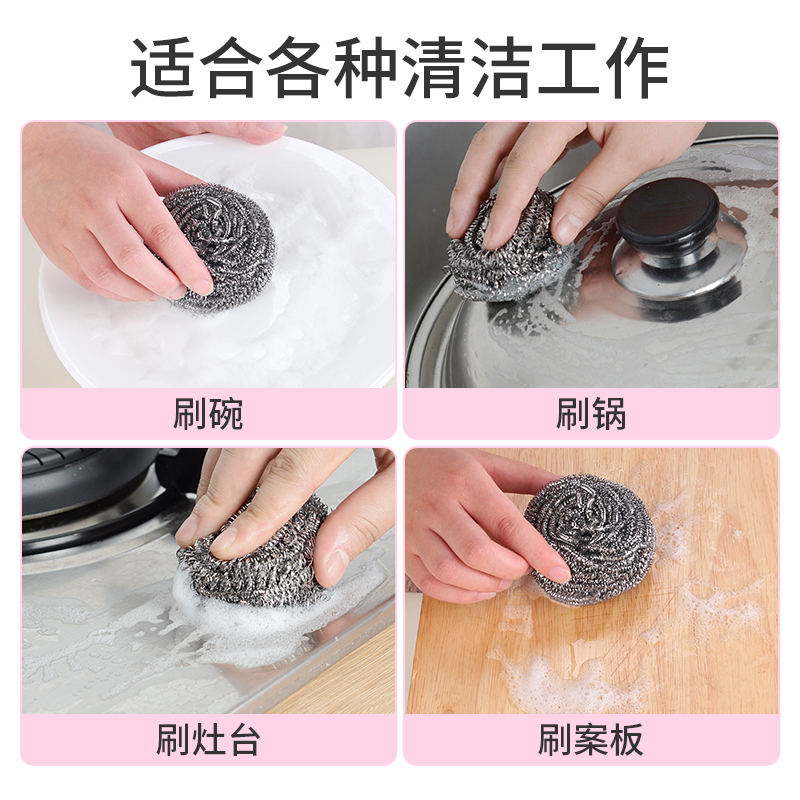 适合各种清洁工作

刷碗

刷锅

刷灶台

刷案板