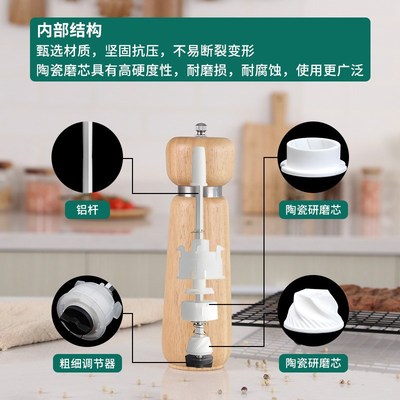 内部结构
甄选材质，坚固抗压，不易断裂变形
陶瓷磨芯具有高硬度性，耐磨损，耐腐蚀，使用更广泛

铝杆

陶瓷研磨芯

粗细调节器

陶瓷研磨芯