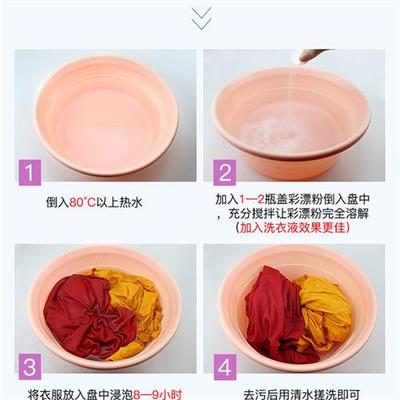 1

倒入80°C以上热水

2

加入1—2瓶盖彩漂粉倒入盘中，充分搅拌让彩漂粉完全溶解（加入洗衣液效果更佳）

3

将衣服放入盘中浸泡8—9小时

4

去污后用清水搓洗即可