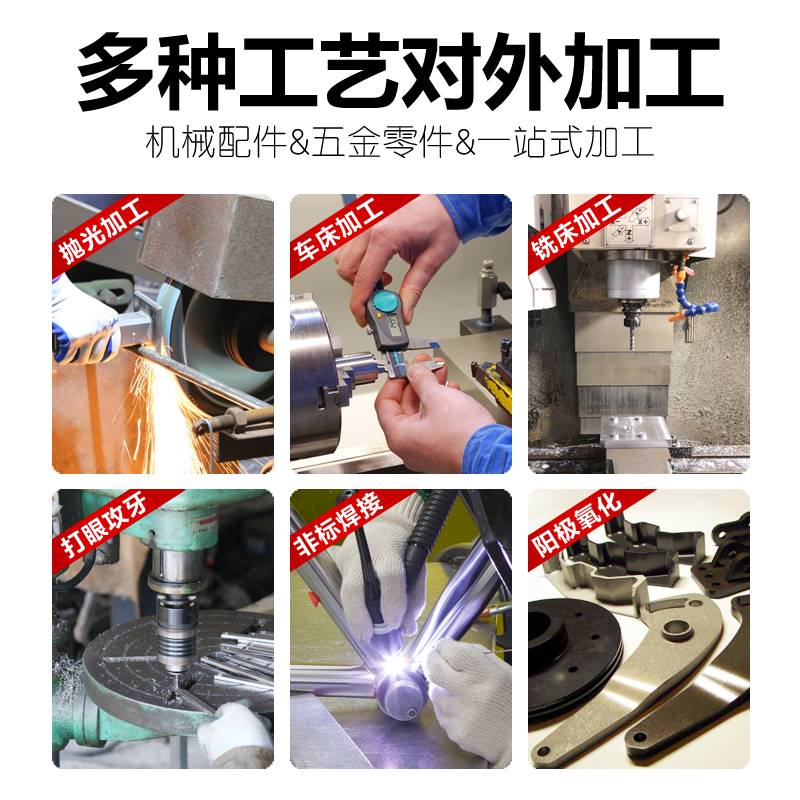 多种工艺对外加工

机械配件&五金零件&一站式加工

抛光加工

车床加工

铣床加工

打眼攻牙

非标焊接

阳极氧化