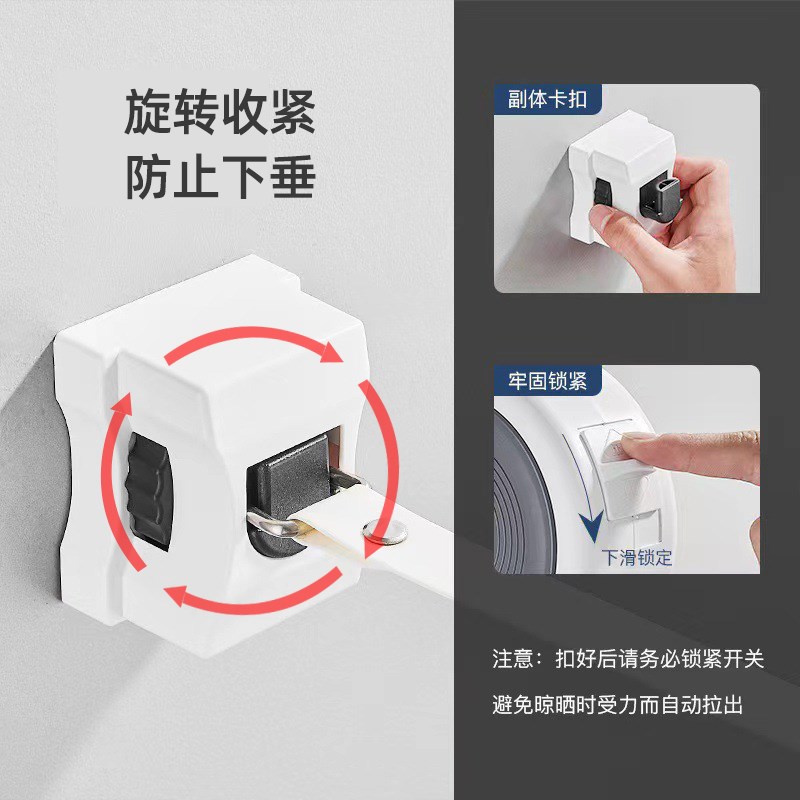 旋转收紧
防止下垂

副体卡扣

牢固锁紧

下滑锁定

注意：扣好后请务必锁紧开关
避免晾晒时受力而自动拉出