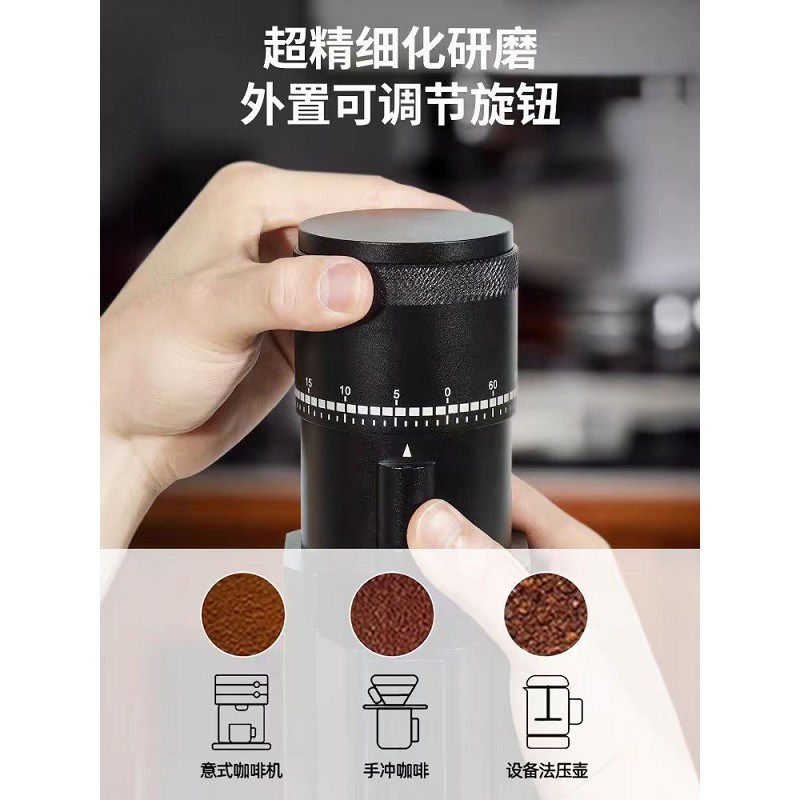 超精细化研磨
外置可调节旋钮

15 10 5 0 60

意式咖啡机
手冲咖啡
设备法压壶