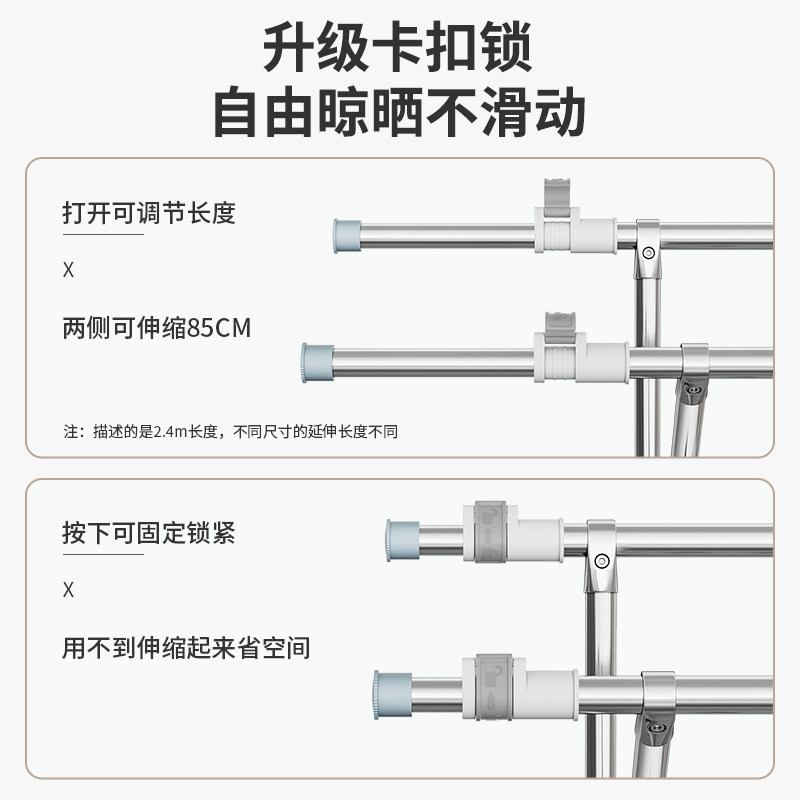 升级卡扣锁
自由晾晒不滑动

打开可调节长度

X

两侧可伸缩85CM

注：描述的是2.4m长度，不同尺寸的延伸长度不同

按下可固定锁紧

X

用不到伸缩起来省空间