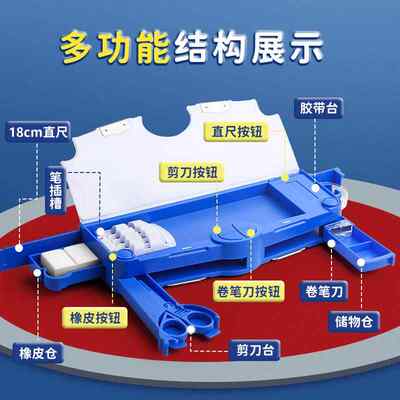 多功能结构展示

胶带台

18cm直尺

直尺按钮

笔插槽

剪刀按钮

卷笔刀按钮

卷笔刀

橡皮按钮

储物仓

橡皮仓

剪刀台