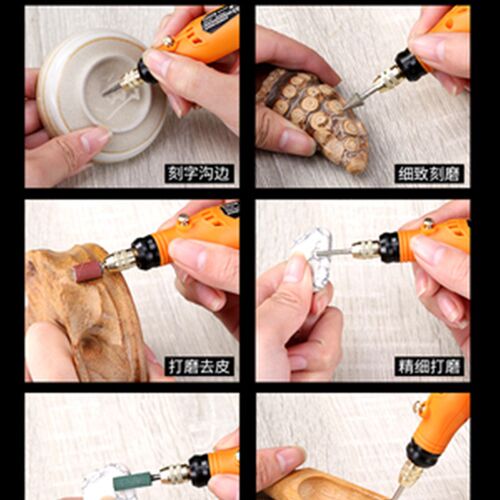 刻字沟边

细致刻磨

打磨去皮

精细打磨