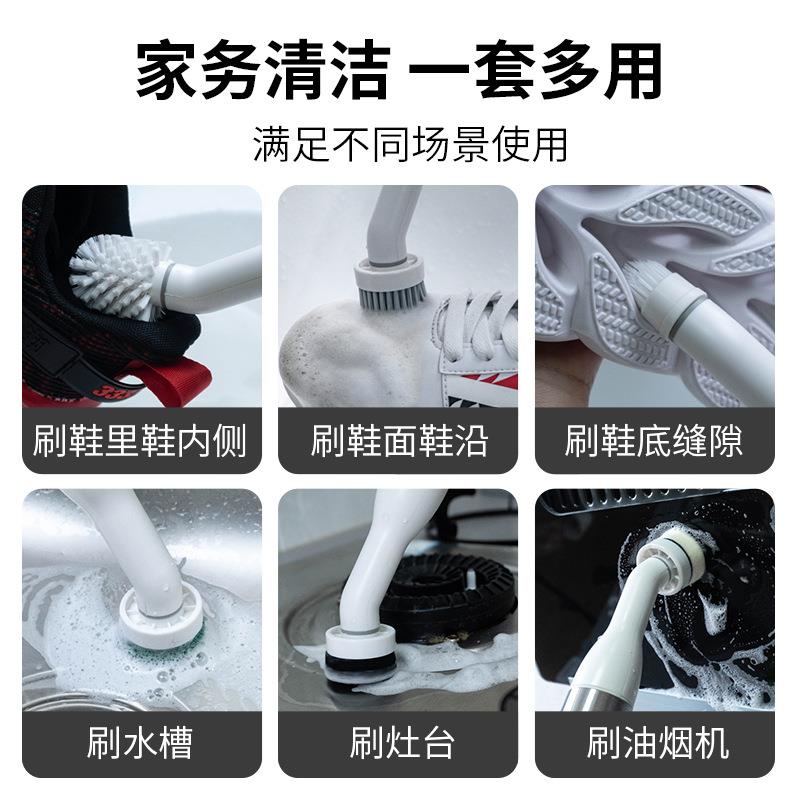 家务清洁 一套多用

满足不同场景使用

刷鞋里鞋内侧

刷鞋面鞋沿

刷鞋底缝隙

刷水槽

刷灶台

刷油烟机