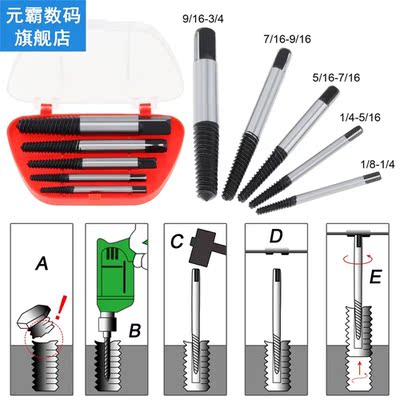 元霸数码
旗舰店

9/16-3/4
7/16-9/16
5/16-7/16
1/4-5/16
1/8-1/4

A
!
B
C
D
E