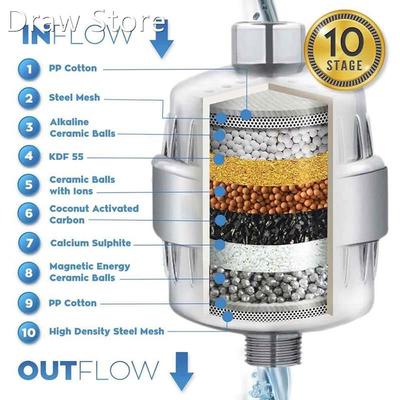 Draw Store

INFLOW

10 STAGE

1 PP Cotton

2 Steel Mesh

3 Alkaline Ceramic Balls

4 KDF 55

5 Ceramic Balls with Ions

6 Coconut Activated Carbon

7 Calcium Sulphite

8 Magnetic Energy Ceramic Balls

9 PP Cotton

10 High Density Steel Mesh

OUTFLOW