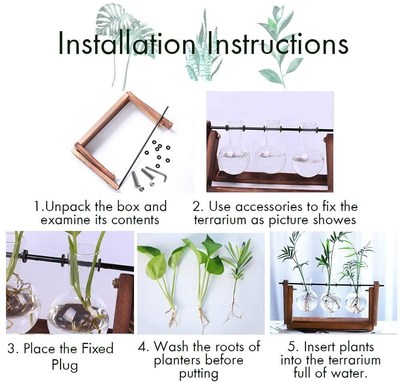 Installation Instructions

1.Unpack the box and examine its contents

2. Use accessories to fix the terrarium as picture showes

3. Place the Fixed Plug

4. Wash the roots of planters before putting

5. Insert plants into the terrarium full of water.