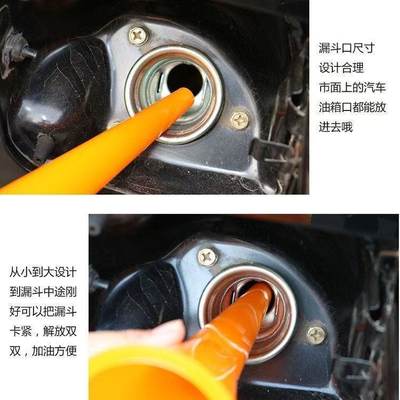 漏斗口尺寸设计合理市面上的汽车油箱口都能放进去哦

从小到大设计到漏斗中途刚好可以把漏斗卡紧，解放双双，加油方便