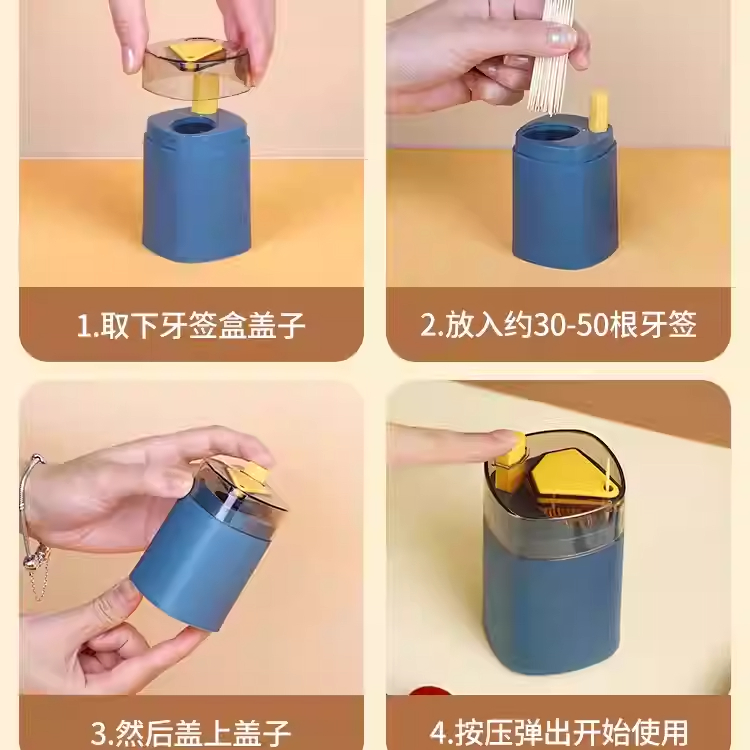 1.取下牙签盒盖子

2.放入约30-50根牙签

3.然后盖上盖子

4.按压弹出开始使用