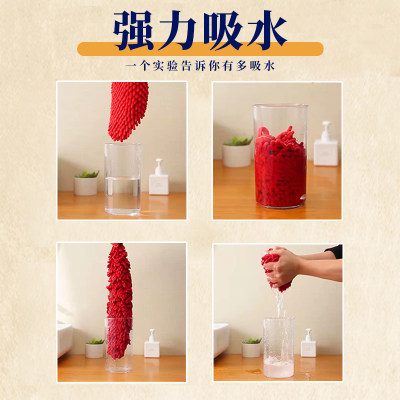 强力吸水

一个实验告诉你有多吸水