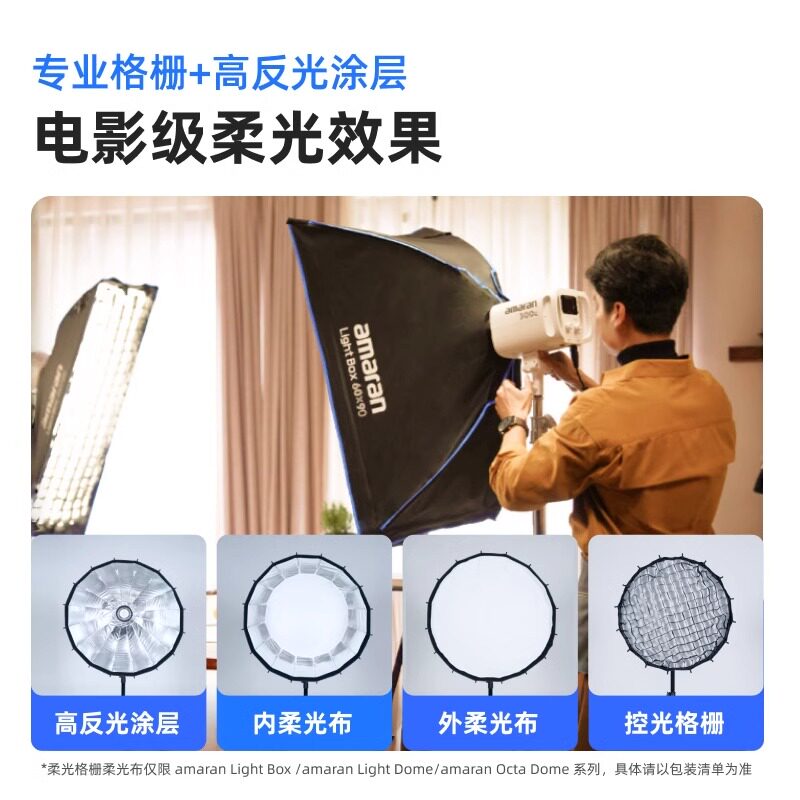 专业格栅+高反光涂层
电影级柔光效果

amaran
Light Box 60x90

amaran
300c

高反光涂层
内柔光布
外柔光布
控光格栅

*柔光格栅柔光布仅限 amaran Light Box /amaran Light Dome/amaran Octa Dome 系列，具体请以包装清单为准