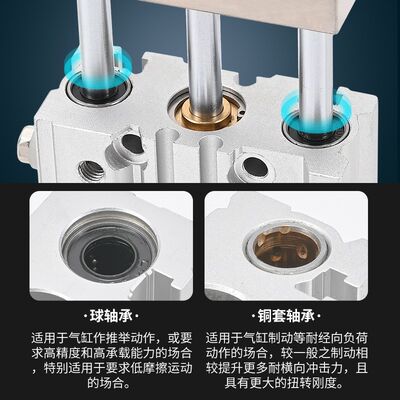 ·球轴承·

适用于气缸作推举动作，或要求高精度和高承载能力的场合，特别适用于要求低摩擦运动的场合。

·铜套轴承·

适用于气缸制动等耐经向负荷动作的场合，较一般之制动相较提升更多耐横向冲击力，且具有更大的扭转刚度。