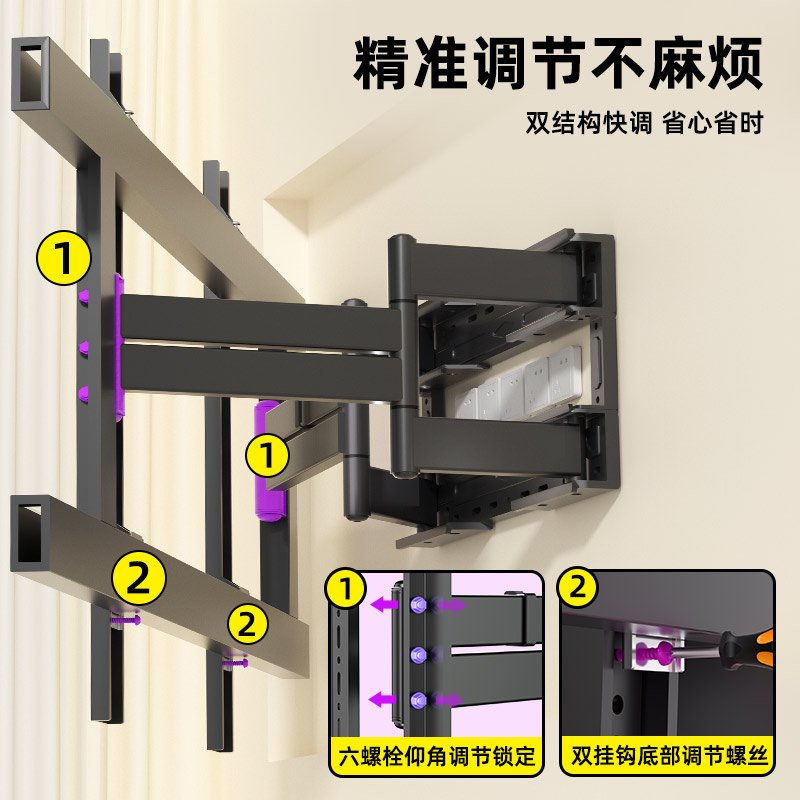 精准调节不麻烦

双结构快调 省心省时

1

1

2

2

1

六螺栓仰角调节锁定

2

双挂钩底部调节螺丝