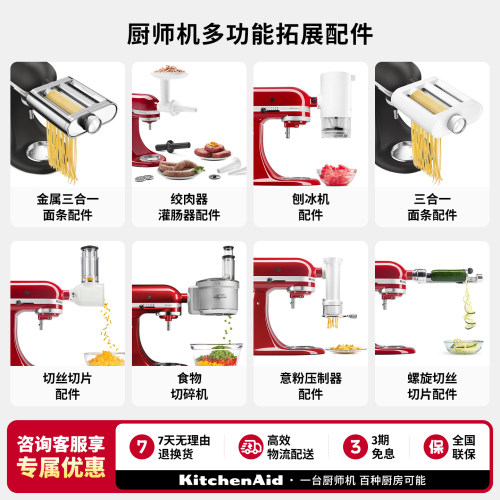 厨师机多功能拓展配件

金属三合一
面条配件

绞肉器
灌肠器配件

刨冰机
配件

三合一
面条配件

切丝切片
配件

食物
切碎机

意粉压制器
配件

螺旋切丝
切片配件

咨询客服享
专属优惠

7
7天无理由
退换货

高效
物流配送

3
3期
免息

保
全国
联保

KitchenAid · 一台厨师机 百种厨房可能